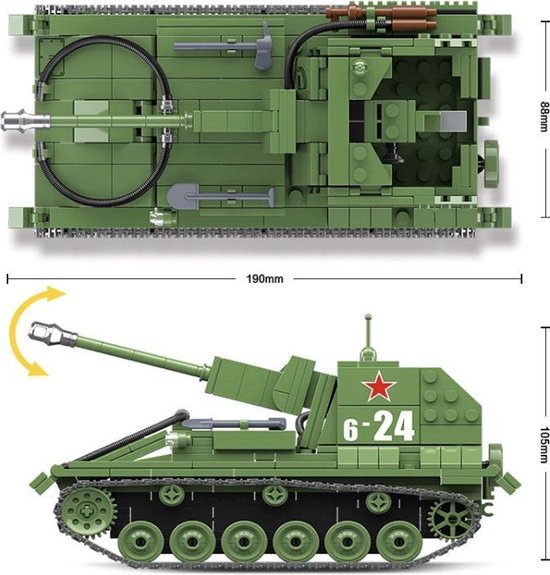 88mm

190mm

6-24

105mm